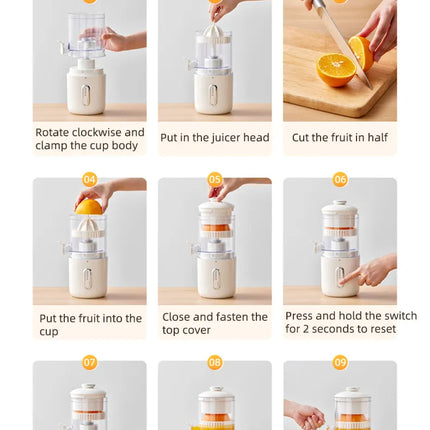 Rotate clockwise and clamp the cup body

Put in the juicer head

Cut the fruit in half

04

Put the fruit into the cup

05

Close and fasten the top cover

06

Press and hold the switch for 2 seconds to reset

07

08

09